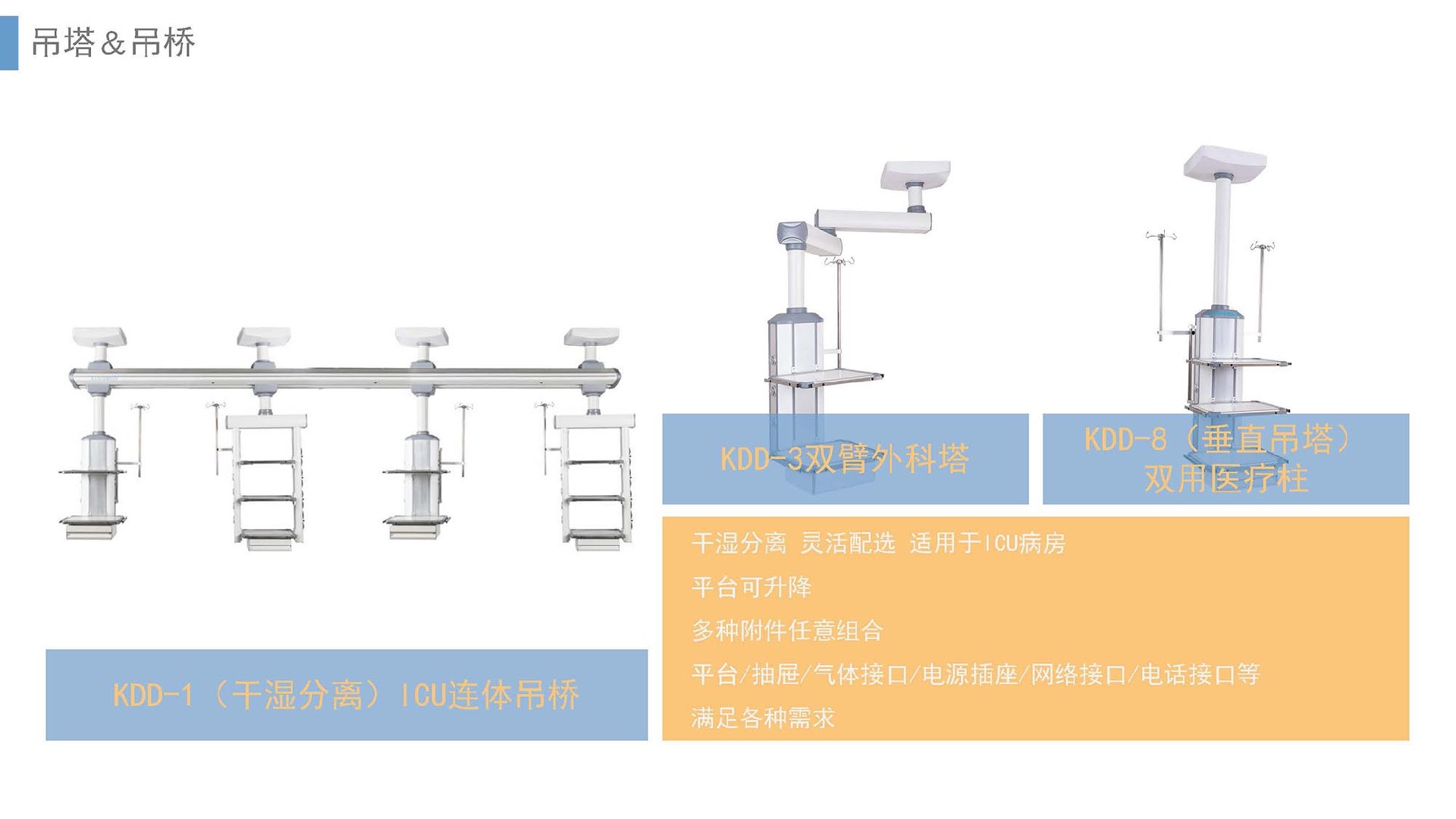 吊塔＆吊桥

KDD-3双臂外科塔

KDD-8（垂直吊塔）双用医疗柱

KDD-1（干湿分离）ICU连体吊桥

干湿分离 灵活配选 适用于ICU病房

平台可升降

多种附件任意组合

平台/抽屉/气体接口/电源插座/网络接口/电话接口等

满足各种需求