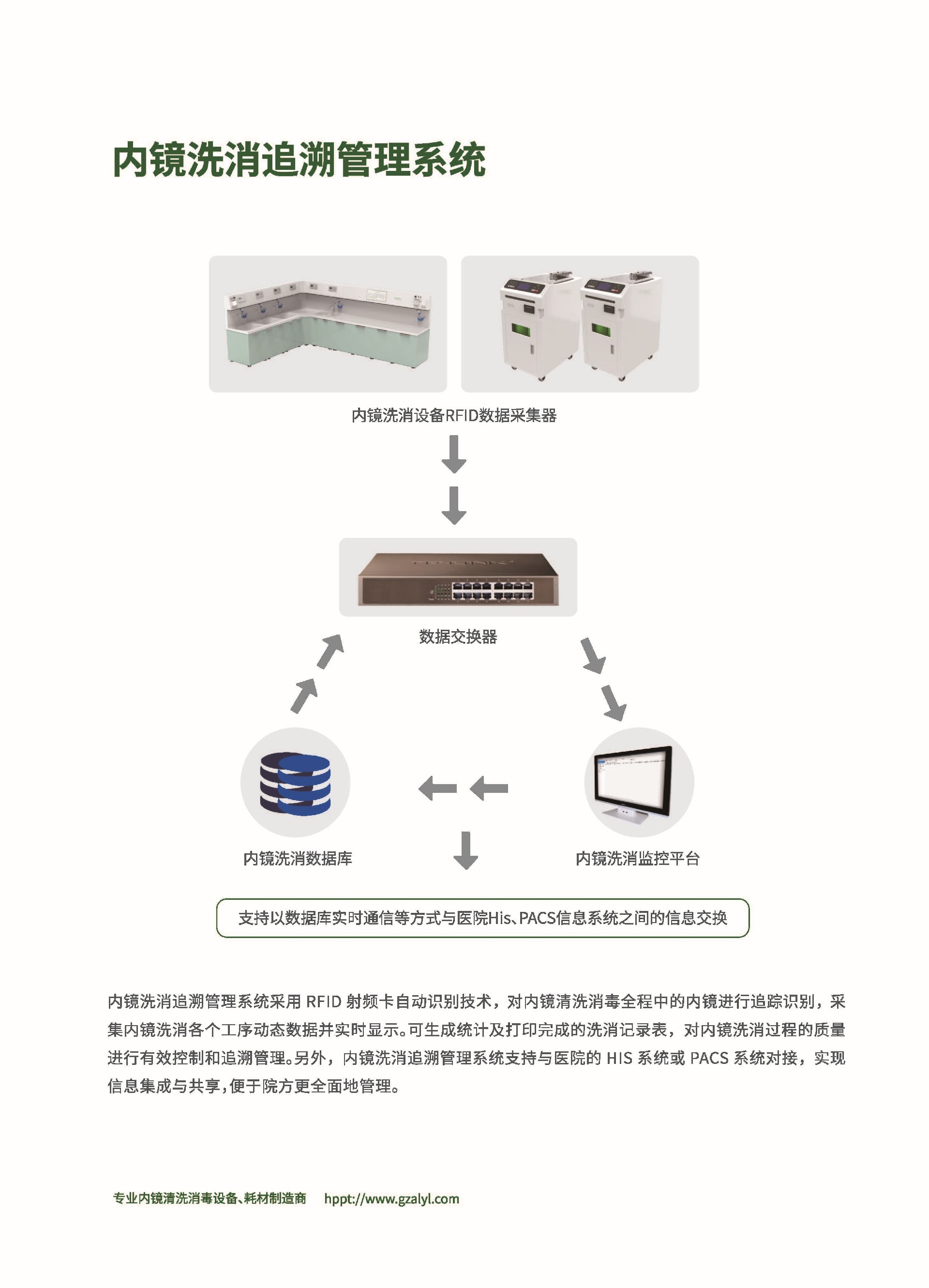 内镜洗消追溯管理系统

内镜洗消设备RFID数据采集器

数据交换器

内镜洗消数据库

内镜洗消监控平台

支持以数据库实时通信等方式与医院His、PACS信息系统之间的信息交换

内镜洗消追溯管理系统采用 RFID 射频卡自动识别技术，对内镜清洗消毒全程中的内镜进行追踪识别，采集内镜洗消各个工序动态数据并实时显示。可生成统计及打印完成的洗消记录表，对内镜洗消过程的质量进行有效控制和追溯管理。另外，内镜洗消追溯管理系统支持与医院的 HIS 系统或 PACS 系统对接，实现信息集成与共享，便于院方更全面地管理。

专业内镜清洗消毒设备、耗材制造商　hppt://www.gzalyl.com